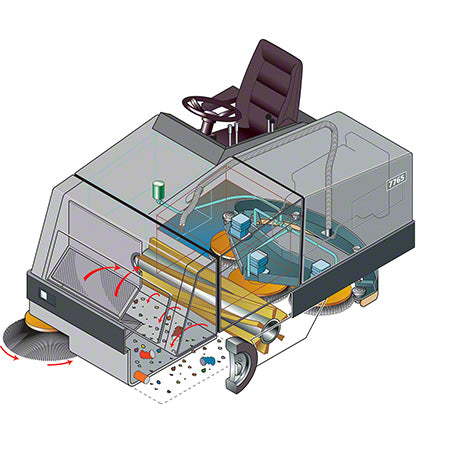 7765